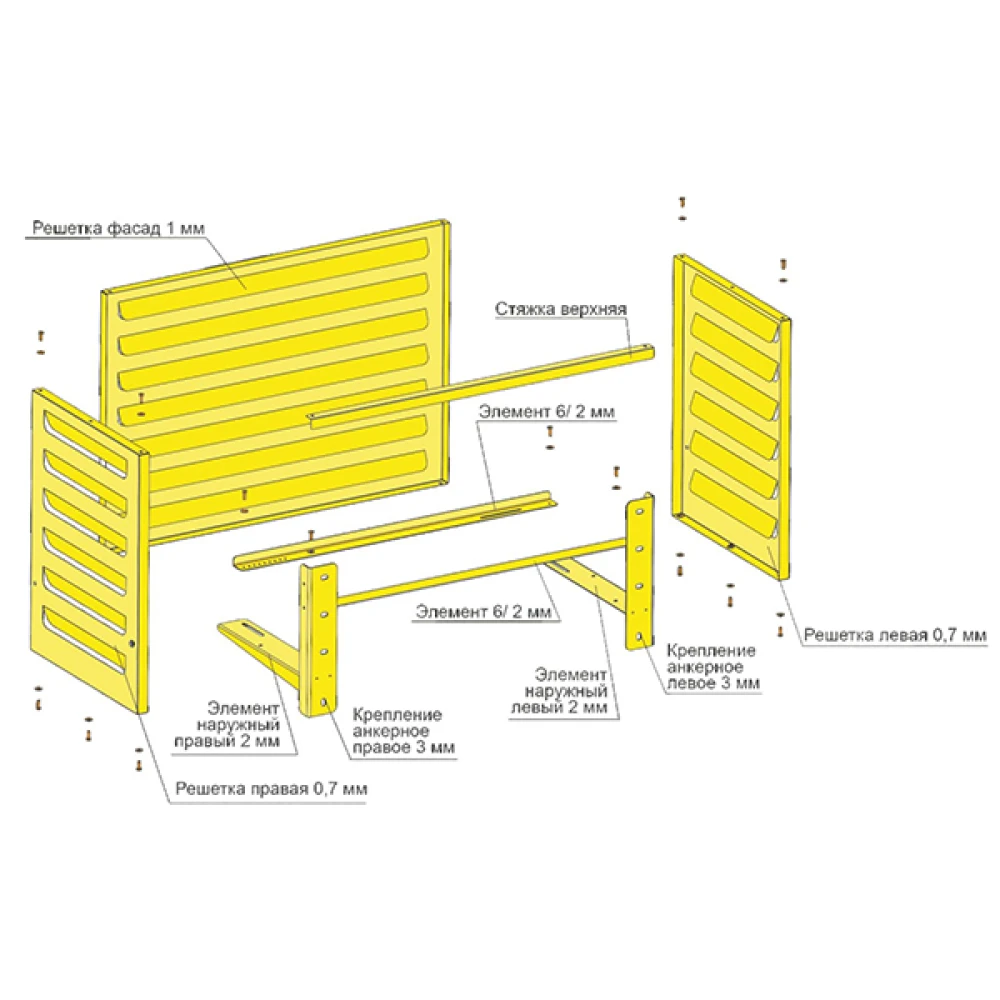 Решетка фасад 1 мм

Стяжка верхняя

Элемент 6/ 2 мм

Элемент 6/ 2 мм

Решетка левая 0,7 мм

Крепление анкерное левое 3 мм

Элемент наружный левый 2 мм

Элемент наружный правый 2 мм

Крепление анкерное правое 3 мм

Решетка правая 0,7 мм