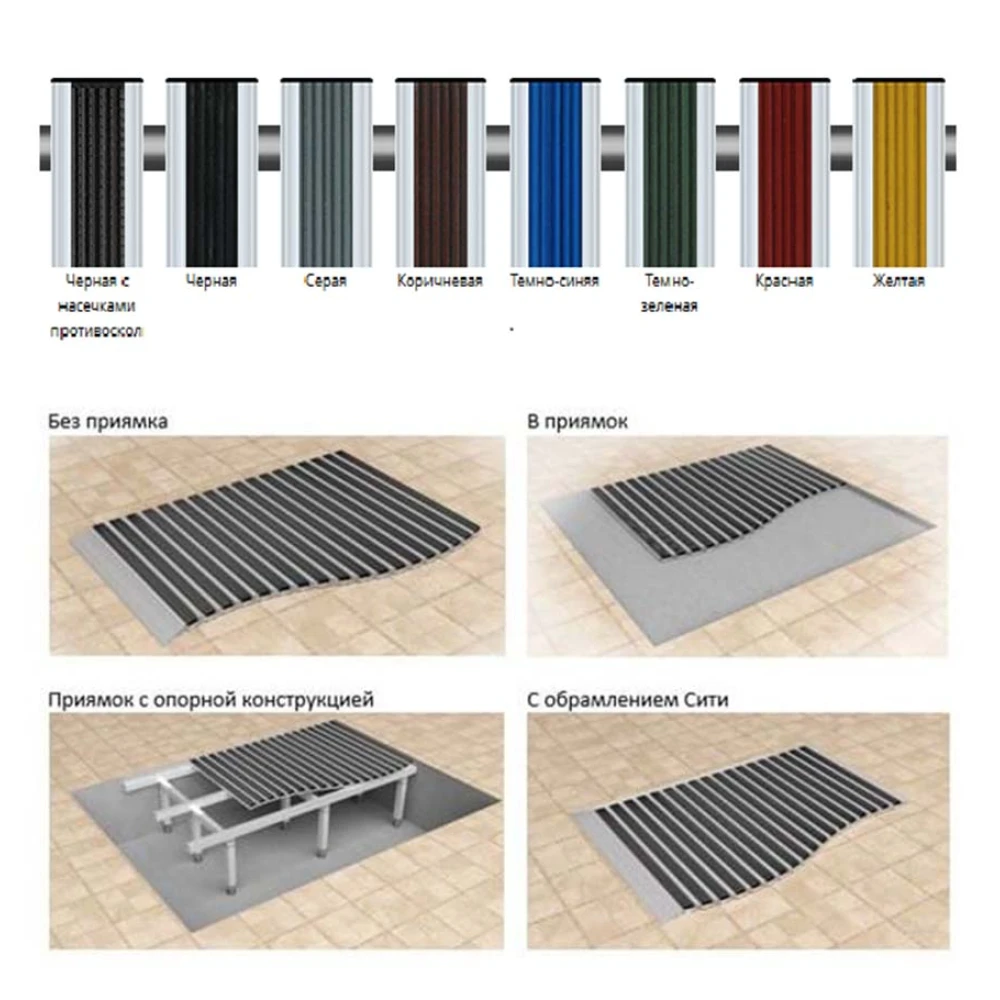 Черная с насечками противоскол

Черная

Серая

Коричневая

Темно-синяя

Темно-зеленая

Красная

Желтая

Без приямка

В приямок

Приямок с опорной конструкцией

С обрамлением Сити